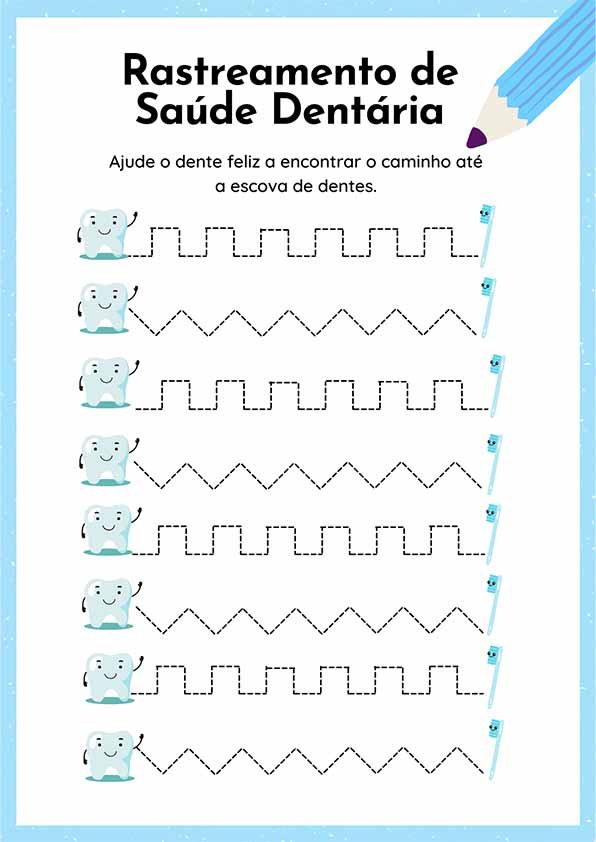 Rastreamento de Saúde Dentária

Ajude o dente feliz a encontrar o caminho até a escova de dentes.